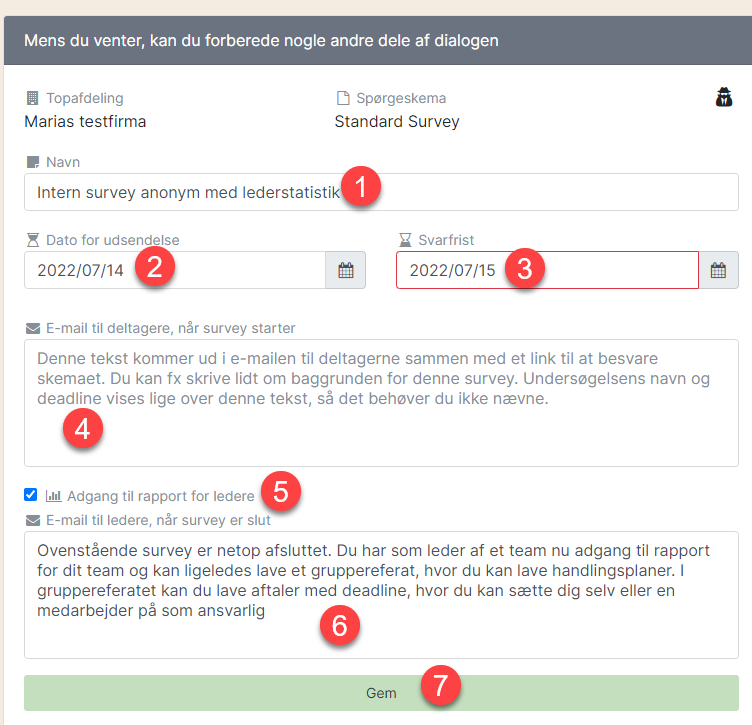 Mens du venter, kan du forberede nogle andre dele af dialogen

Topafdeling
Marias testfirma

Spørgeskema
Standard Survey

Navn
Intern survey anonym med lederstatistik 1

Dato for udsendelse
2022/07/14 2

Svarfrist
2022/07/15 3

E-mail til deltagere, når survey starter
Denne tekst kommer ud i e-mailen til deltagerne sammen med et link til at besvare skemaet. Du kan fx skrive lidt om baggrunden for denne survey. Undersøgelsens navn og deadline vises lige over denne tekst, så det behøver du ikke nævne.
4

Adgang til rapport for ledere 5
E-mail til ledere, når survey er slut
Ovenstående survey er netop afsluttet. Du har som leder af et team nu adgang til rapport for dit team og kan ligeledes lave et gruppereferat, hvor du kan lave handlingsplaner. I gruppereferatet kan du lave aftaler med deadline, hvor du kan sætte dig selv eller en medarbejder på som ansvarlig
6

Gem 7